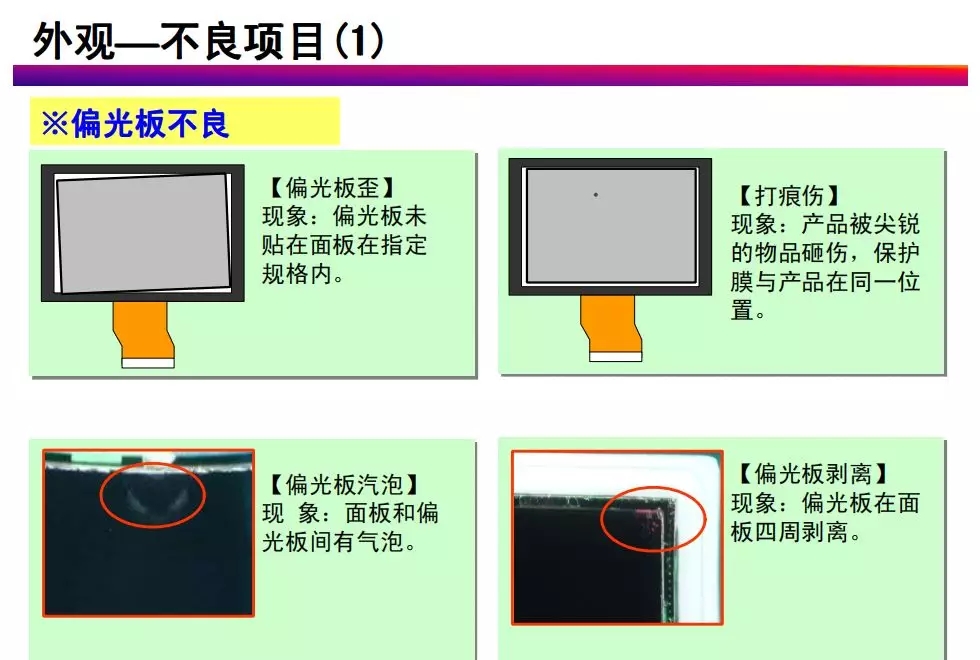 外观—不良项目(1)

※偏光板不良

【偏光板歪】
现象：偏光板未贴在面板在指定规格内。

【打痕伤】
现象：产品被尖锐的物品砸伤，保护膜与产品在同一位置。

【偏光板汽泡】
现 象：面板和偏光板间有气泡。

【偏光板剥离】
现象：偏光板在面板四周剥离。